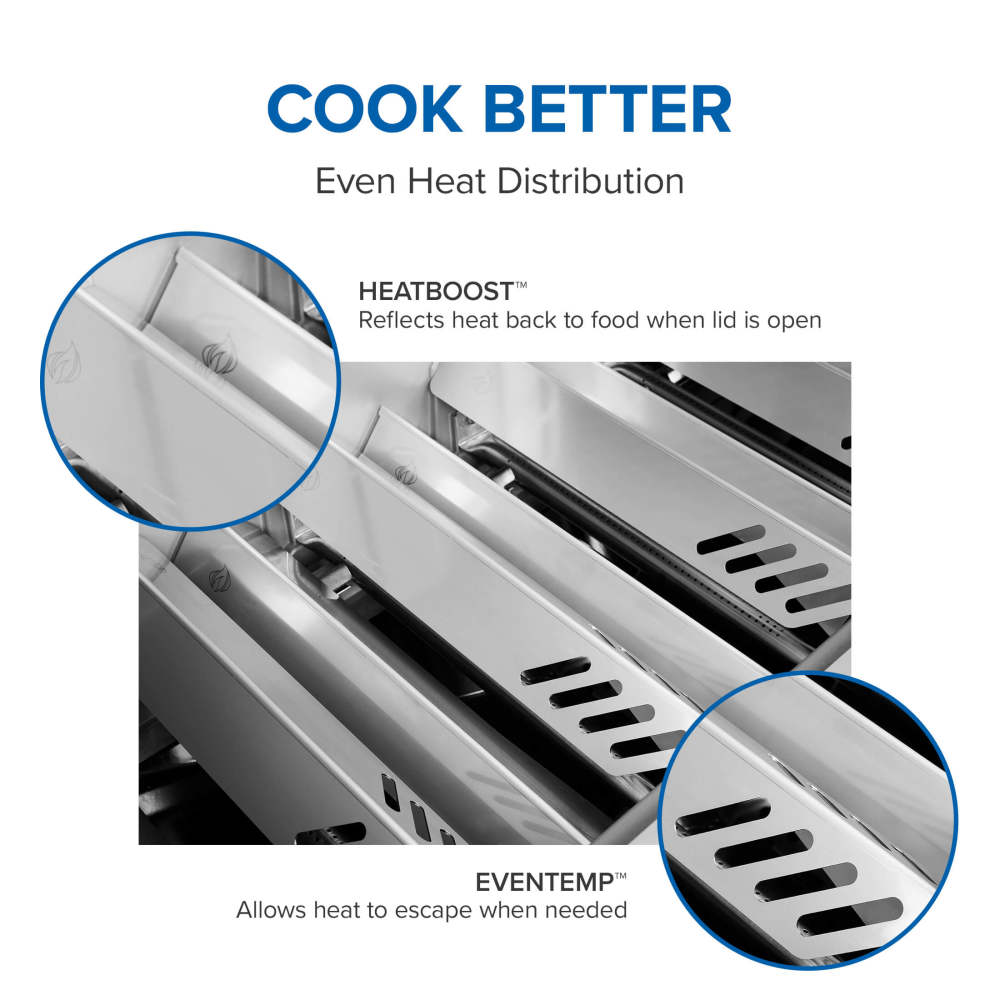 COOK BETTER

Even Heat Distribution

HEATBOOST™
Reflects heat back to food when lid is open

EVENTEMP™
Allows heat to escape when needed