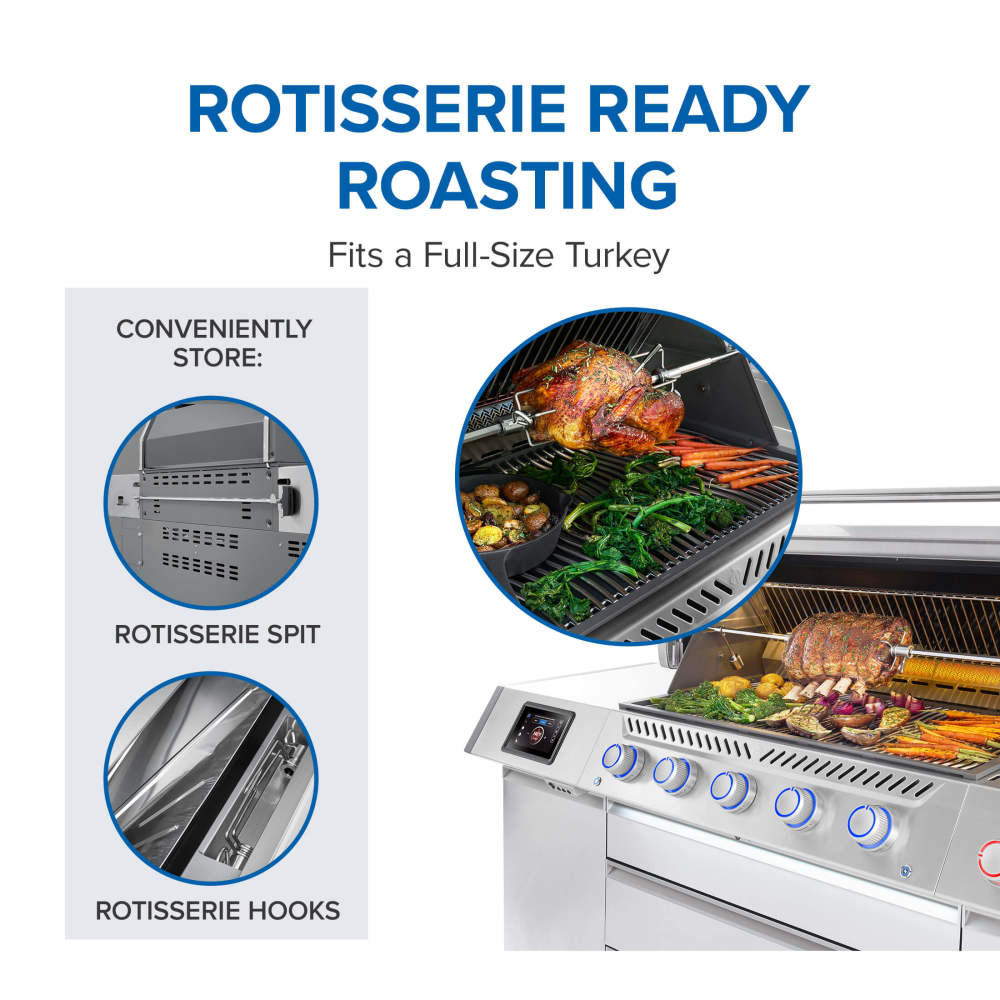 ROTISSERIE READY ROASTING

Fits a Full-Size Turkey

CONVENIENTLY STORE:

ROTISSERIE SPIT

ROTISSERIE HOOKS